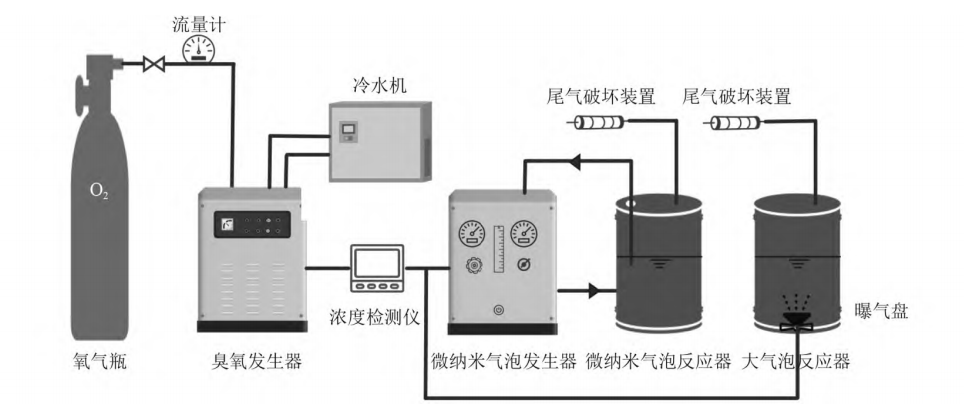 流量计

冷水机

尾气破坏装置

尾气破坏装置

$O_2$

浓度检测仪

曝气盘

氧气瓶

臭氧发生器

微纳米气泡发生器

微纳米气泡反应器

大气泡反应器